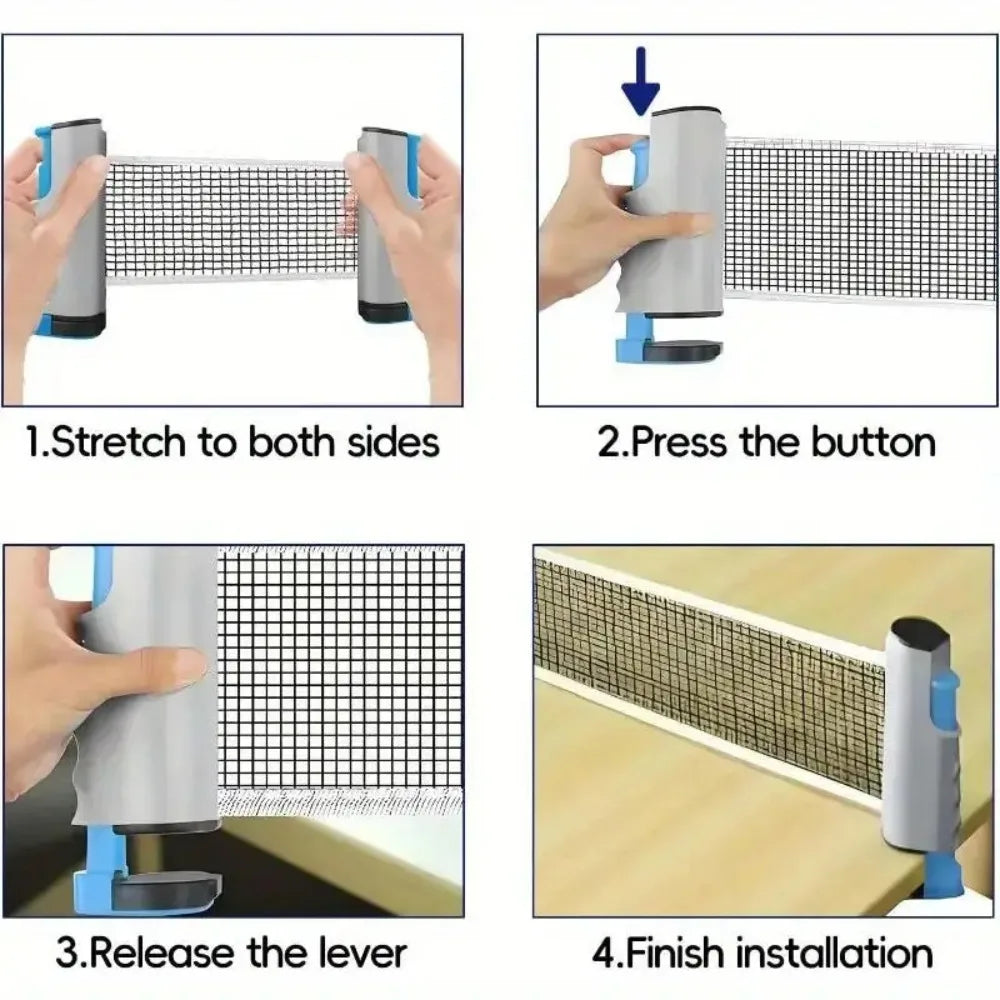 1.Stretch to both sides

2.Press the button

3.Release the lever

4.Finish installation